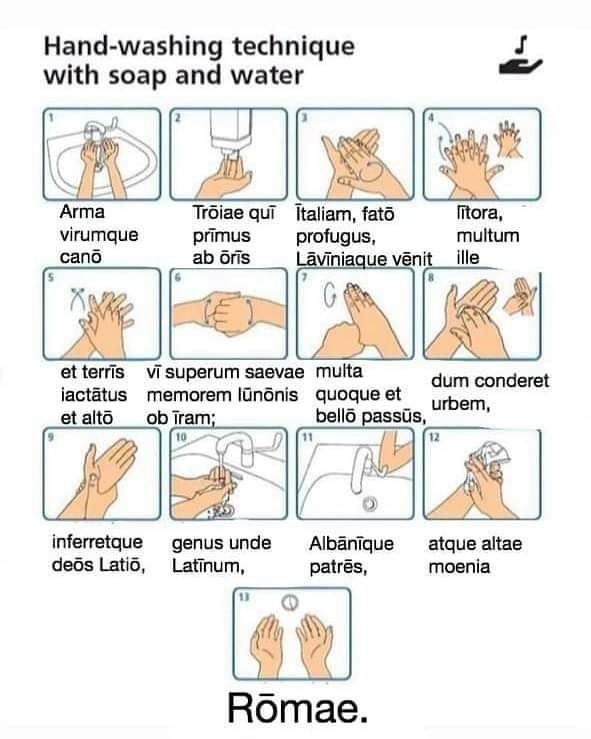 Hand-washing technique with soap and water

1

Arma virumque canō

2

Trōiae quī prīmus ab ōrīs

3

Ītaliam, fatō profugus, Lāvīniaque vēnit

4

lītora, multum ille

5

et terrīs iactātus et altō

6

vī superum saevae memorem Iūnōnis ob īram;

7

multa quoque et bellō passūs,

8

dum conderet urbem,

9

inferretque deōs Latiō,

10

genus unde Latīnum,

11

Albānīque patrēs,

12

atque altae moenia

13

Rōmae.